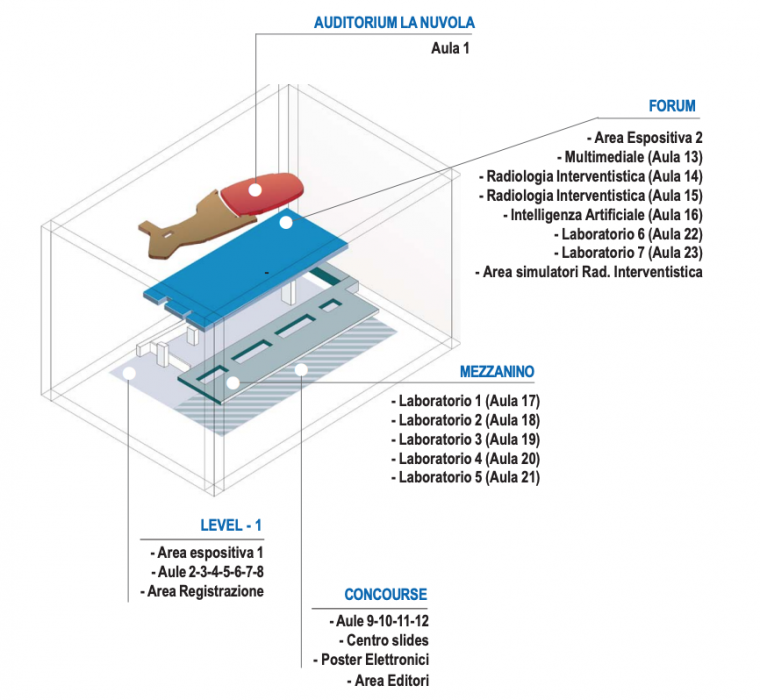 AUDITORIUM LA NUVOLA
Aula 1

FORUM
- Area Espositiva 2
- Multimediale (Aula 13)
- Radiologia Interventistica (Aula 14)
- Radiologia Interventistica (Aula 15)
- Intelligenza Artificiale (Aula 16)
- Laboratorio 6 (Aula 22)
- Laboratorio 7 (Aula 23)
- Area simulatori Rad. Interventistica

MEZZANINO
- Laboratorio 1 (Aula 17)
- Laboratorio 2 (Aula 18)
- Laboratorio 3 (Aula 19)
- Laboratorio 4 (Aula 20)
- Laboratorio 5 (Aula 21)

LEVEL - 1
- Area espositiva 1
- Aule 2-3-4-5-6-7-8
- Area Registrazione

CONCOURSE
- Aule 9-10-11-12
- Centro slides
- Poster Elettronici
- Area Editori