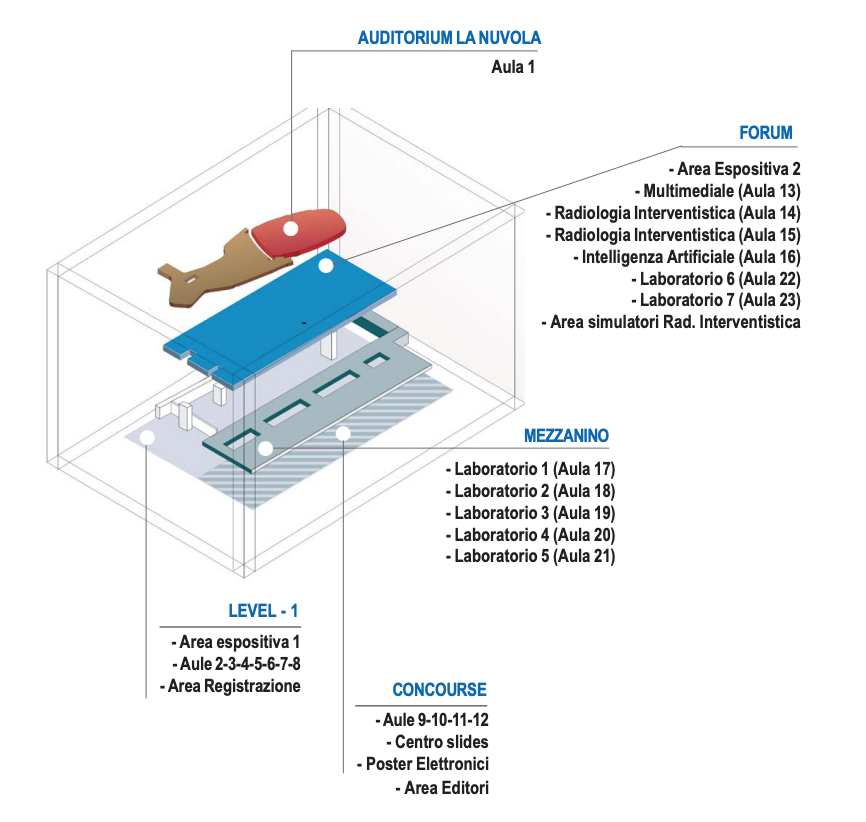 AUDITORIUM LA NUVOLA
Aula 1

FORUM
- Area Espositiva 2
- Multimediale (Aula 13)
- Radiologia Interventistica (Aula 14)
- Radiologia Interventistica (Aula 15)
- Intelligenza Artificiale (Aula 16)
- Laboratorio 6 (Aula 22)
- Laboratorio 7 (Aula 23)
- Area simulatori Rad. Interventistica

MEZZANINO
- Laboratorio 1 (Aula 17)
- Laboratorio 2 (Aula 18)
- Laboratorio 3 (Aula 19)
- Laboratorio 4 (Aula 20)
- Laboratorio 5 (Aula 21)

LEVEL - 1
- Area espositiva 1
- Aule 2-3-4-5-6-7-8
- Area Registrazione

CONCOURSE
- Aule 9-10-11-12
- Centro slides
- Poster Elettronici
- Area Editori